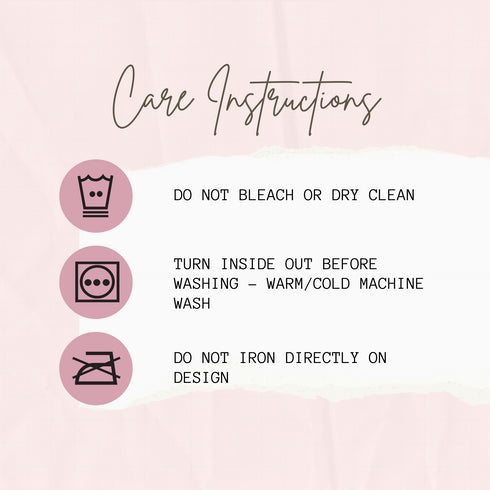 Care Instructions

DO NOT BLEACH OR DRY CLEAN

TURN INSIDE OUT BEFORE WASHING – WARM/COLD MACHINE WASH

DO NOT IRON DIRECTLY ON DESIGN